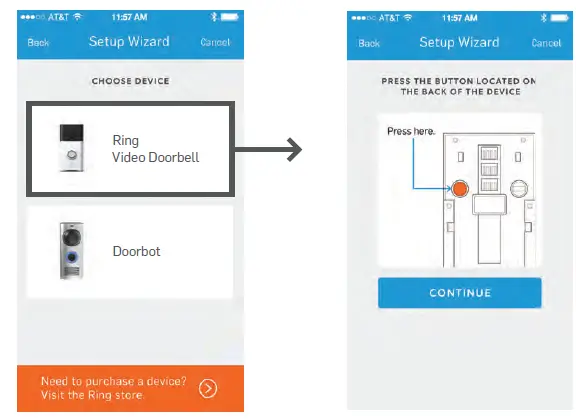 AT&T 11:57 AM

Back Setup Wizard Cancel

CHOOSE DEVICE

Ring Video Doorbell

Doorbot

Need to purchase a device? Visit the Ring store.

AT&T 11:57 AM

Back Setup Wizard Cancel

PRESS THE BUTTON LOCATED ON THE BACK OF THE DEVICE

Press here.

CONTINUE