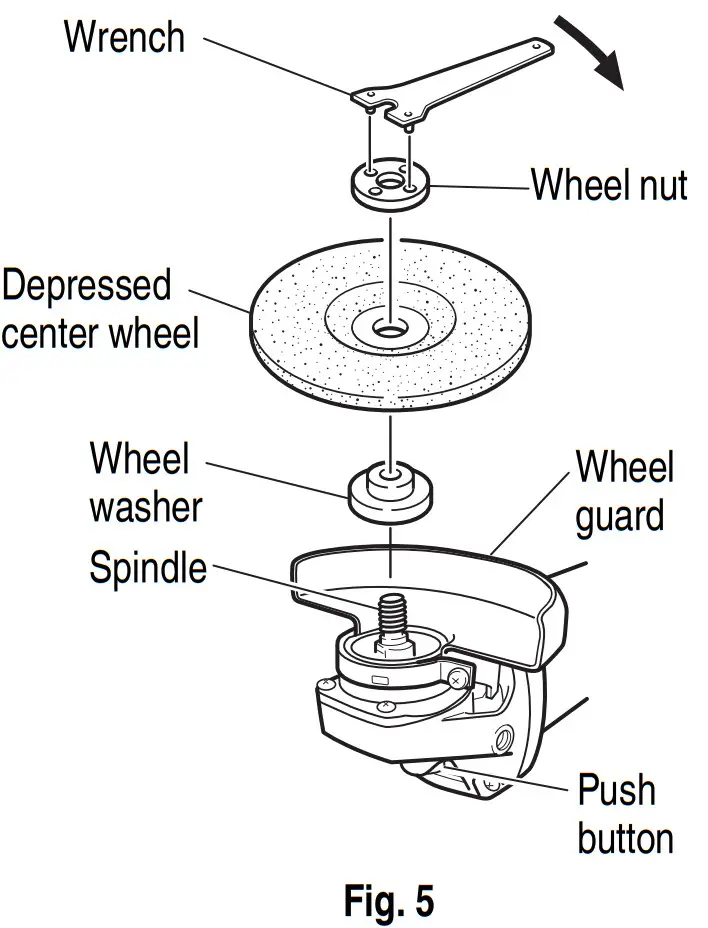 Wrench

Wheel nut

Depressed center wheel

Wheel washer

Wheel guard

Spindle

Push button

Fig. 5