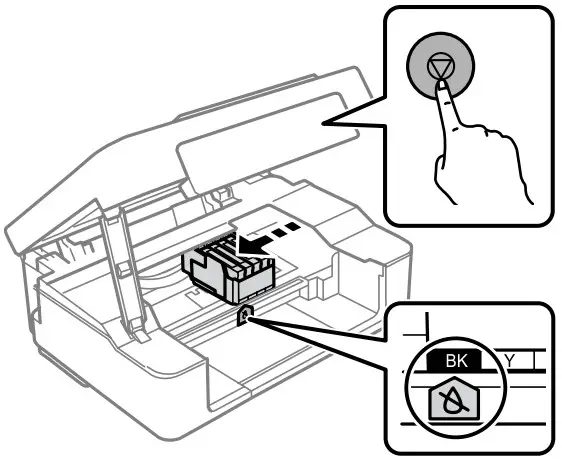 BK
Y