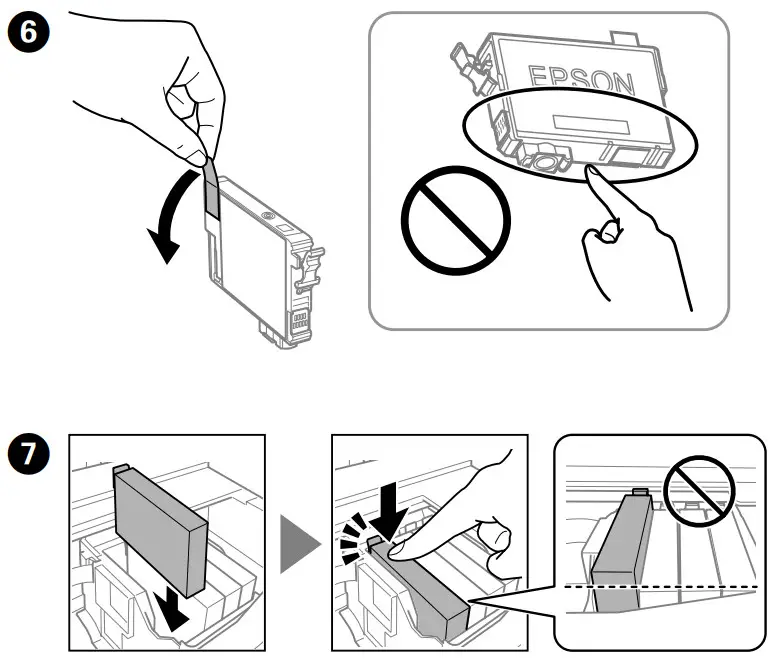 6

EPSON

7