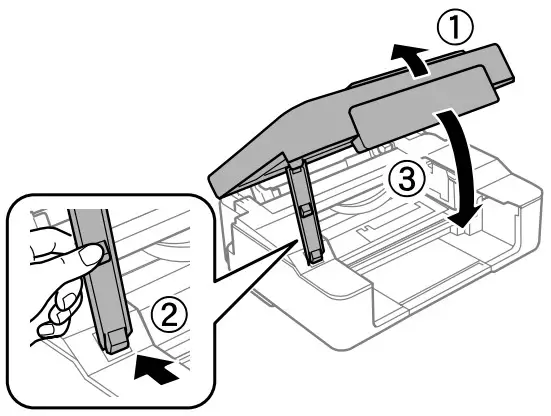 ①
③
②