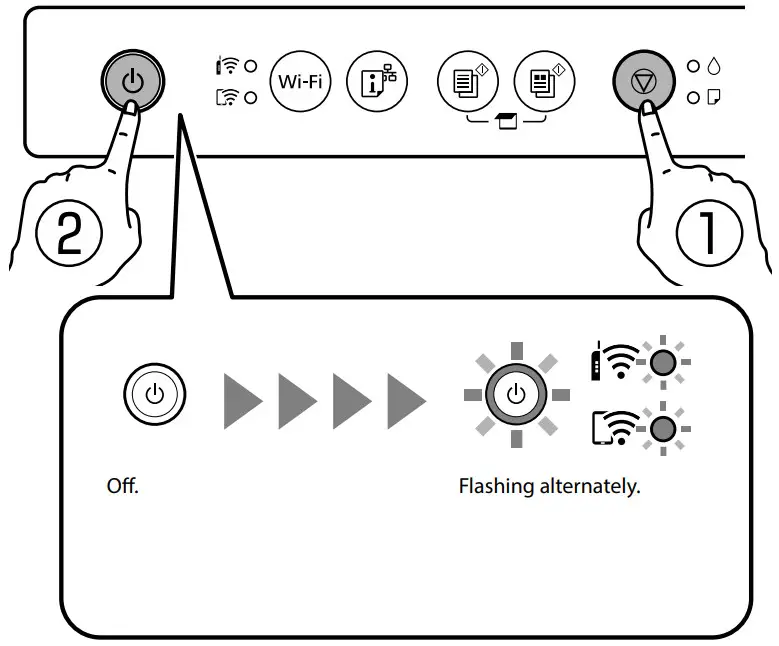 Wi-Fi

2

1

Off.

Flashing alternately.