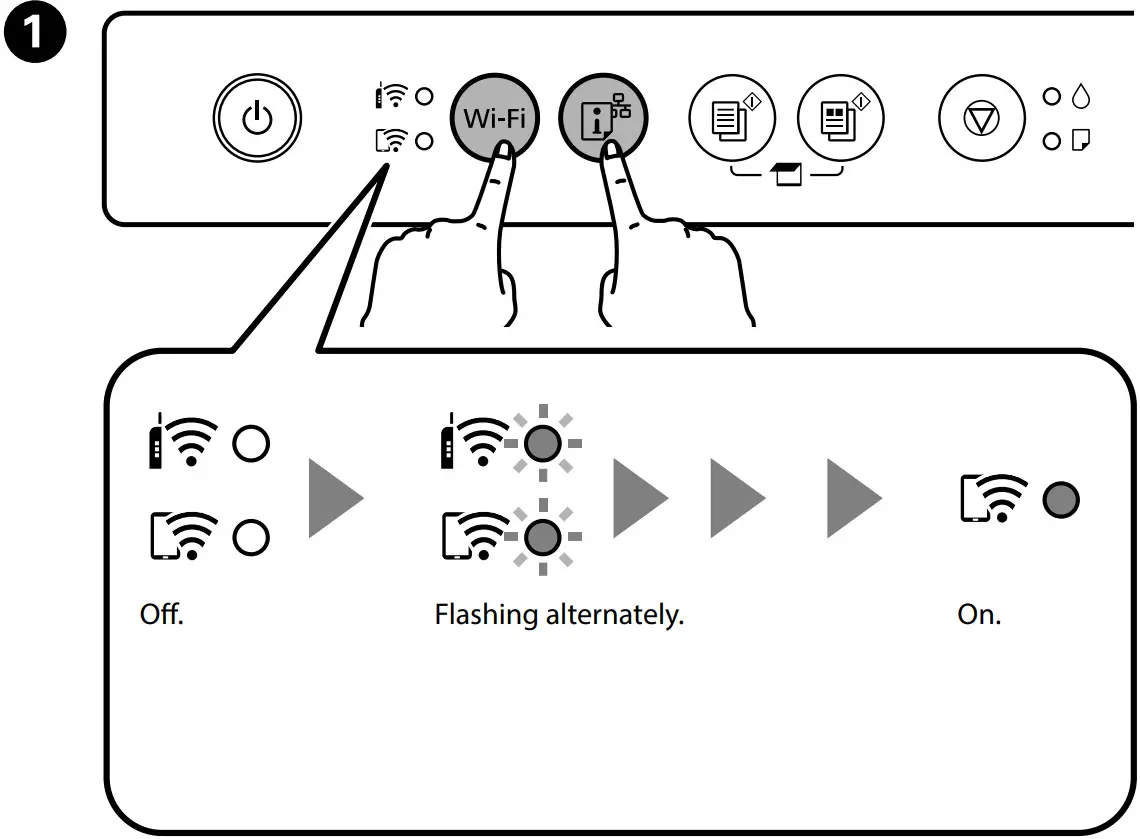 1

Wi-Fi

Off.

Flashing alternately.

On.