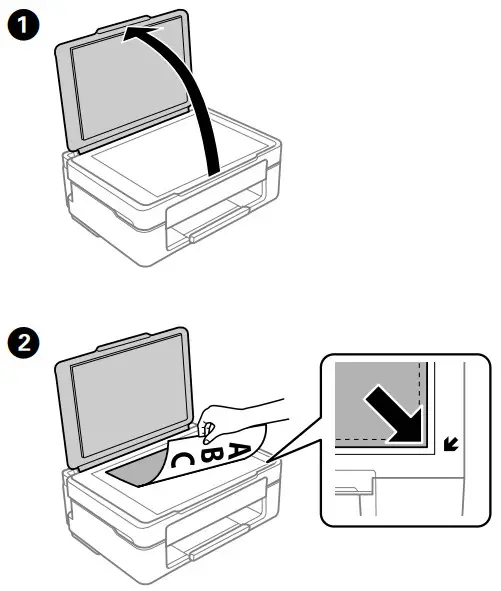 1

2

A
B
C