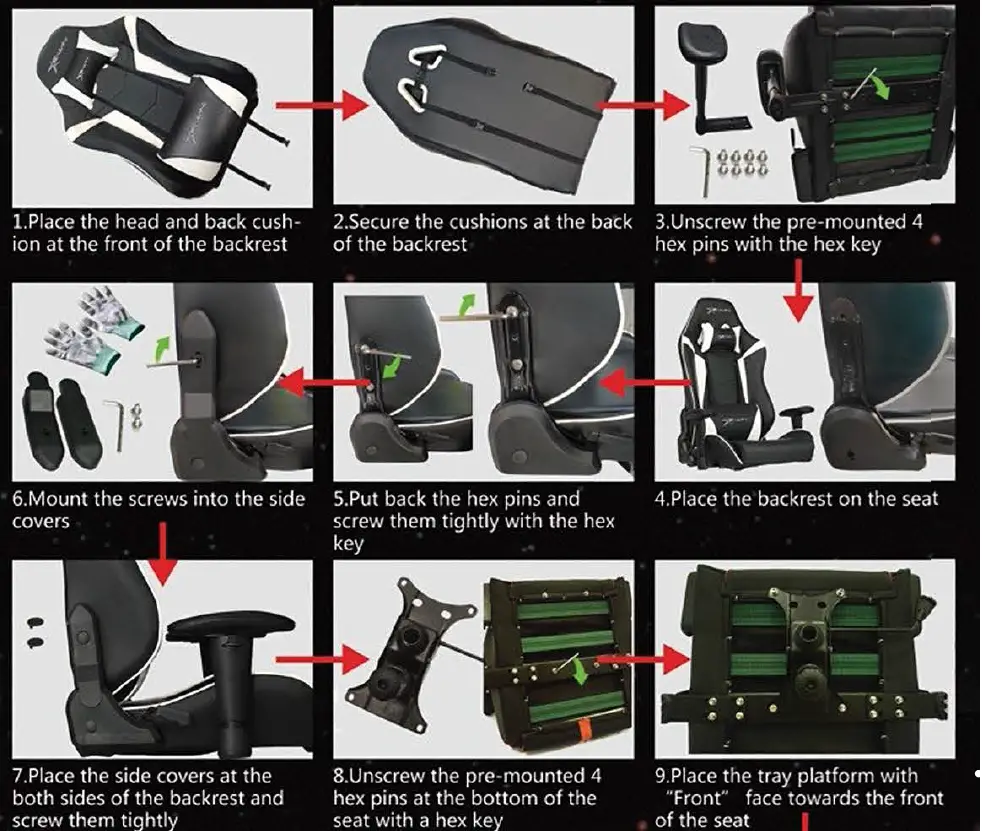 1.Place the head and back cushion at the front of the backrest

2.Secure the cushions at the back of the backrest

3.Unscrew the pre-mounted 4 hex pins with the hex key

6.Mount the screws into the side covers

5.Put back the hex pins and screw them tightly with the hex key

4.Place the backrest on the seat

7.Place the side covers at the both sides of the backrest and screw them tightly

8.Unscrew the pre-mounted 4 hex pins at the bottom of the seat with a hex key

9.Place the tray platform with "Front" face towards the front of the seat