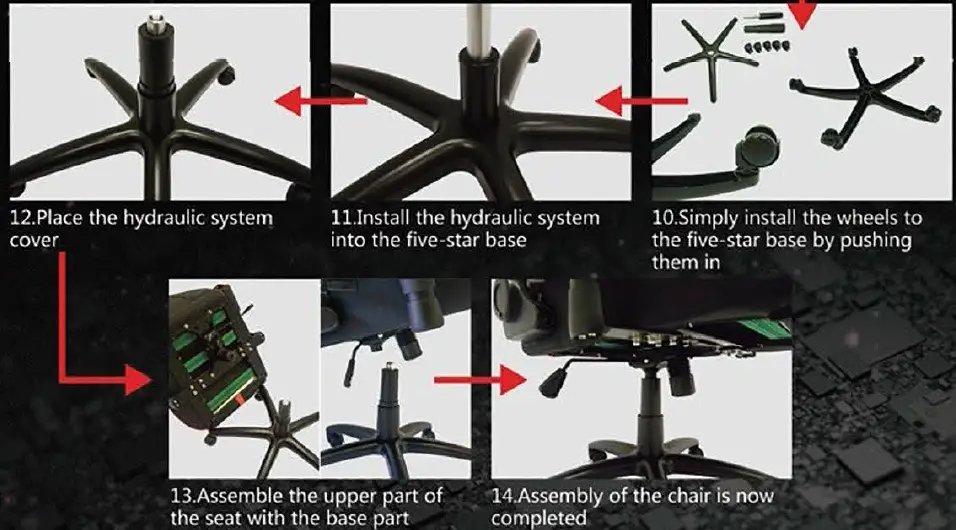 12.Place the hydraulic system cover

11.Install the hydraulic system into the five-star base

10.Simply install the wheels to the five-star base by pushing them in

13.Assemble the upper part of the seat with the base part

14.Assembly of the chair is now completed