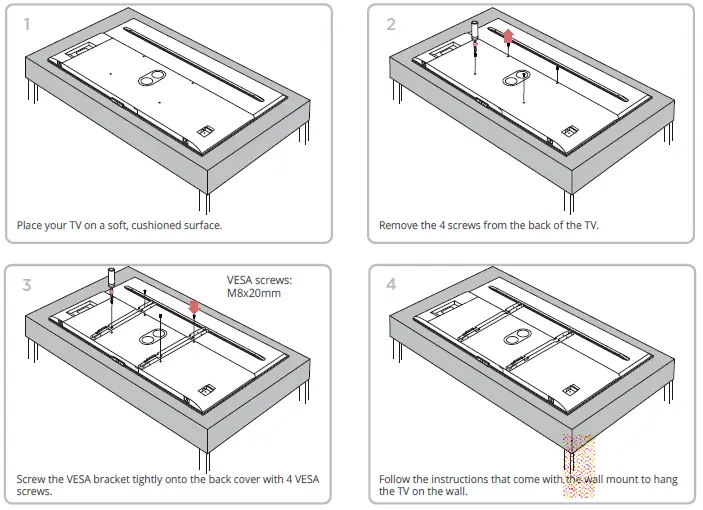 1

Place your TV on a soft, cushioned surface.

2

Remove the 4 screws from the back of the TV.

3

VESA screws: M8x20mm

Screw the VESA bracket tightly onto the back cover with 4 VESA screws.

4

Follow the instructions that come with the wall mount to hang the TV on the wall.