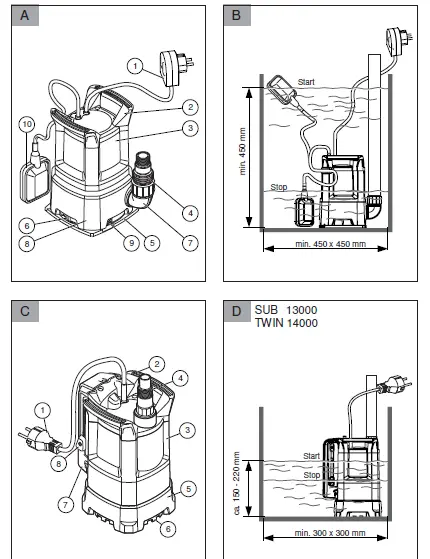 A

1
2
3
10
4
6
8
9
5
7

B

Start
min. 450 mm
Stop
min. 450 x 450 mm

C

2
4
1
3
8
7
5
6

D SUB 13000
TWIN 14000

Start
Stop
ca. 150 - 220 mm
min. 300 x 300 mm