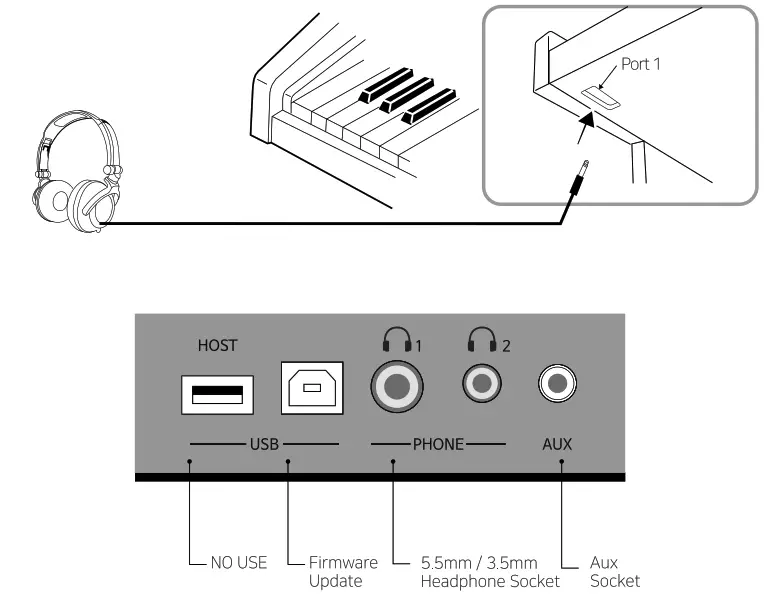 Port 1

HOST

1

2

USB

PHONE

AUX

NO USE

Firmware Update

5.5mm / 3.5mm Headphone Socket

Aux Socket