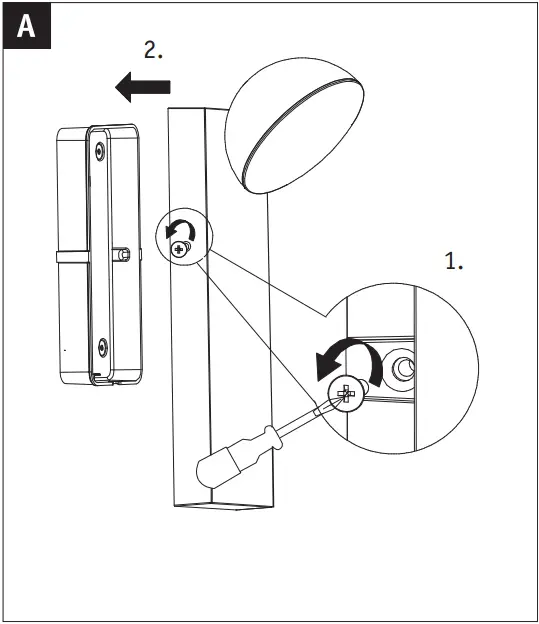 A

2.

1.