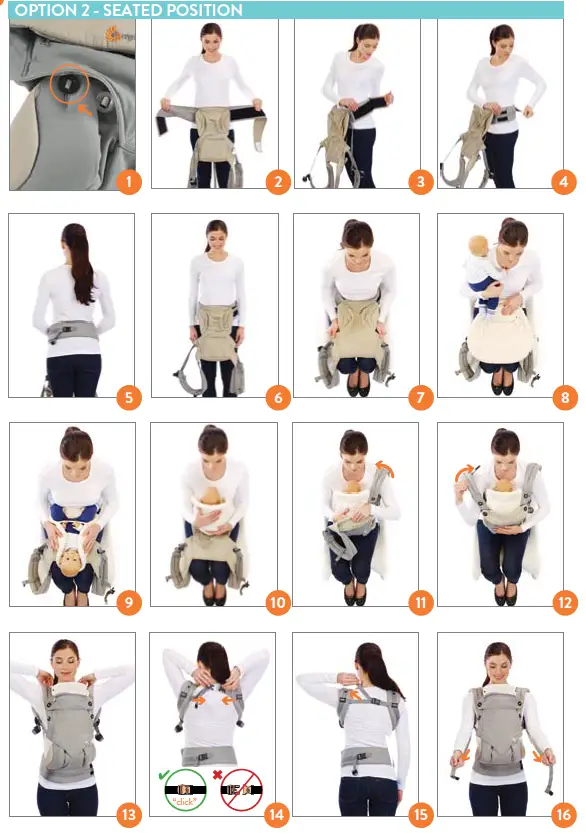 OPTION 2 - SEATED POSITION

1

2

3

4

5

6

7

8

9

10

11

12

13

"click"

14

15

16