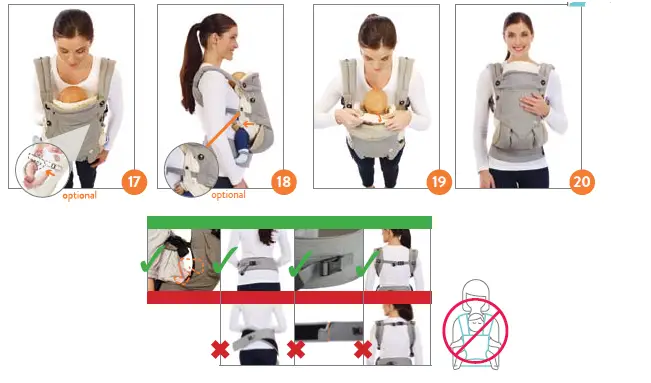 optional
17
optional
18
19
20