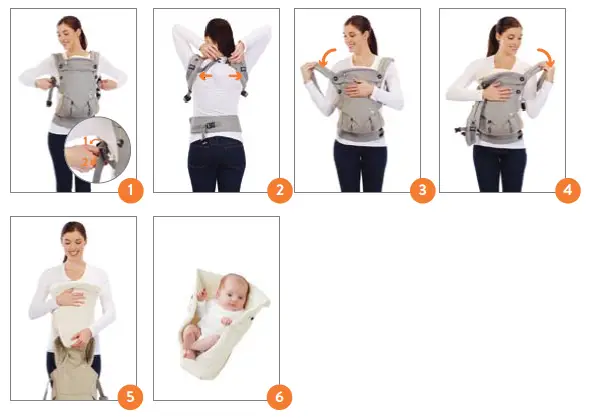 1
2
1
2
3
4
5
6