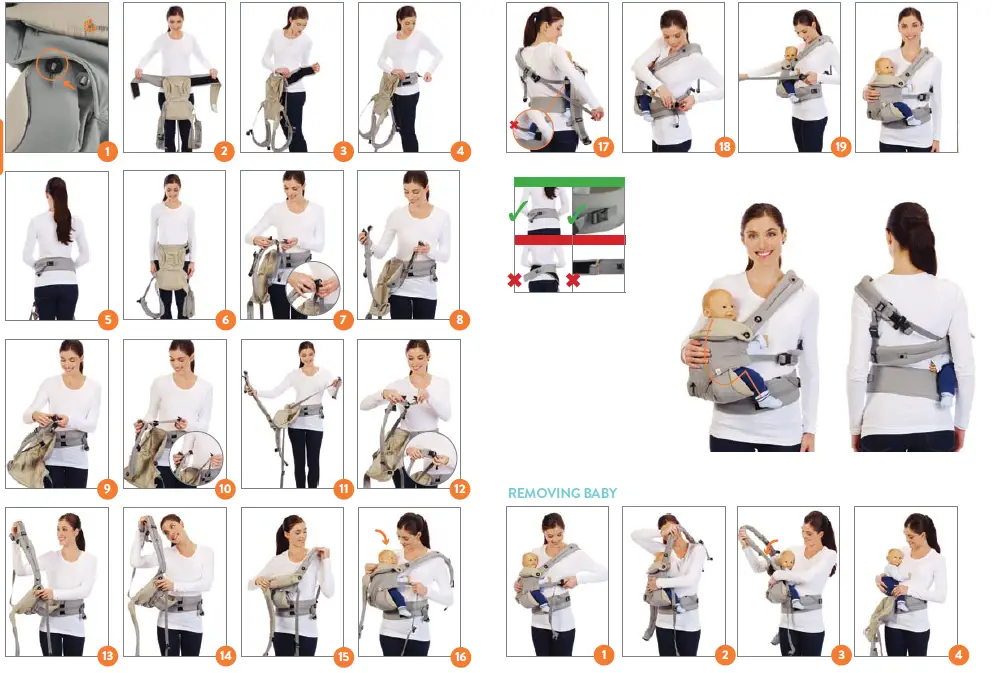 1
2
3
4
5
6
7
8
9
10
11
12
13
14
15
16
17
18
19

REMOVING BABY

1
2
3
4