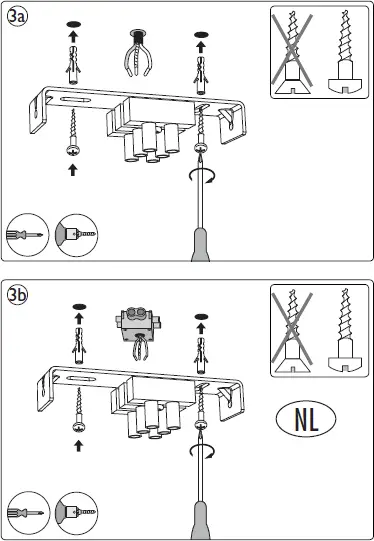 3a

3b

NL