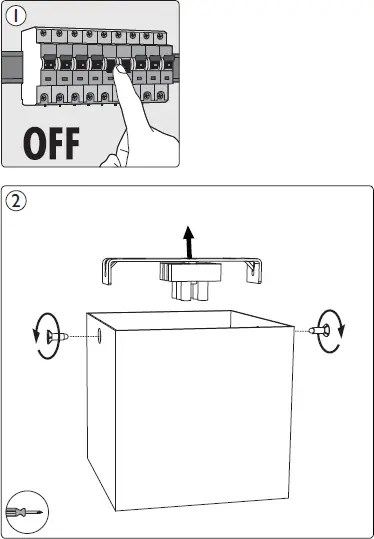 1

OFF

2