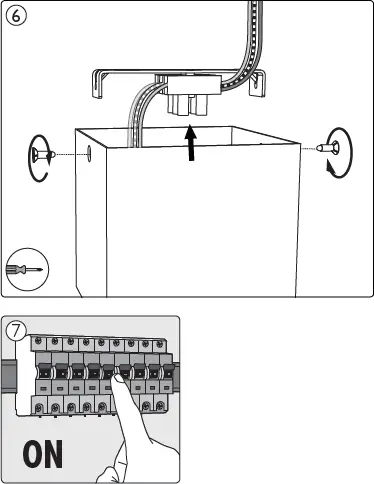 6

7

ON