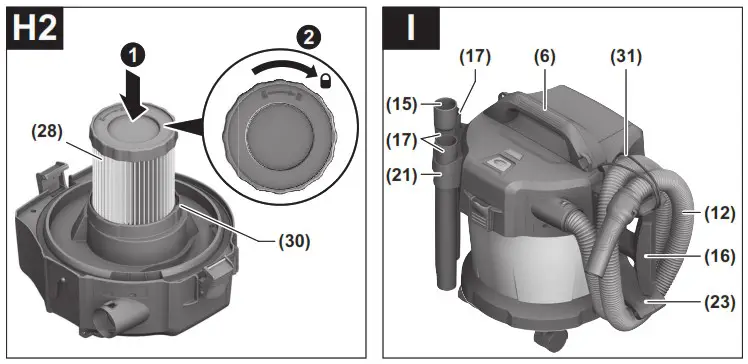 H2

1

2

(28)

(30)

I

(17)

(6)

(31)

(15)

(17)

(21)

(12)

(16)

(23)