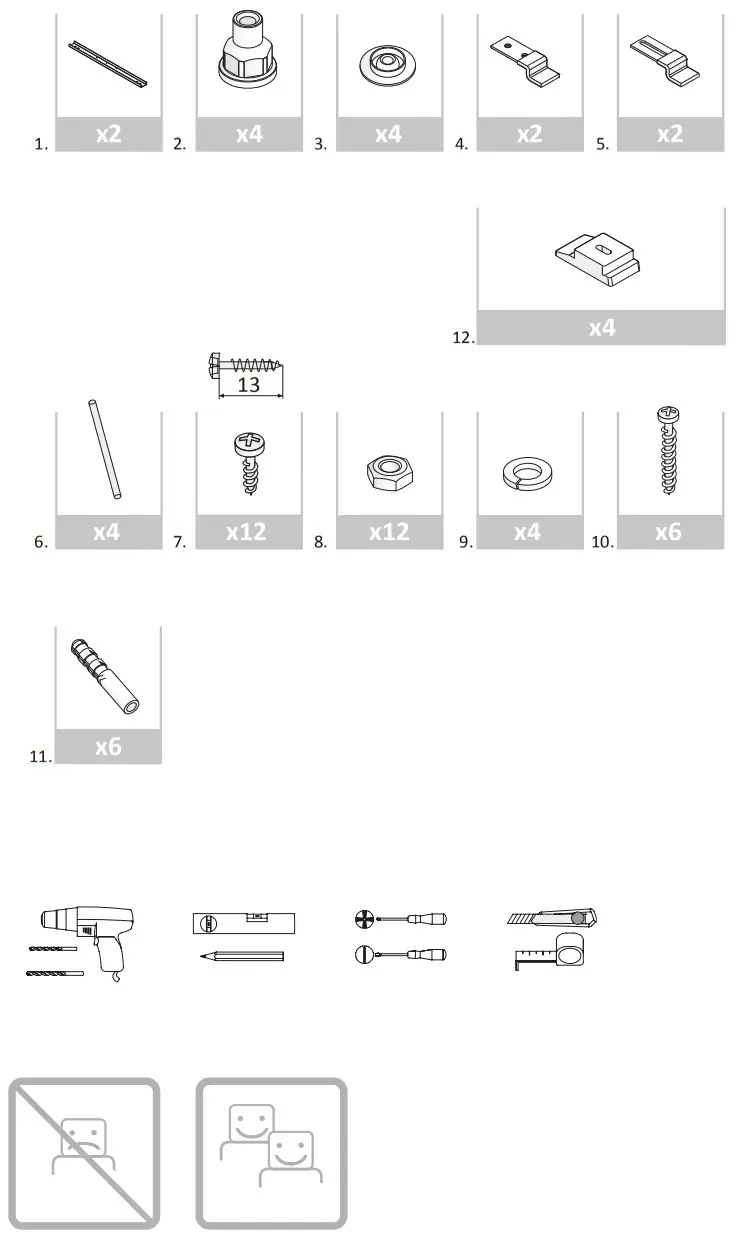 1. x2
2. x4
3. x4
4. x2
5. x2

12. x4

13

6. x4
7. x12
8. x12
9. x4
10. x6

11. x6