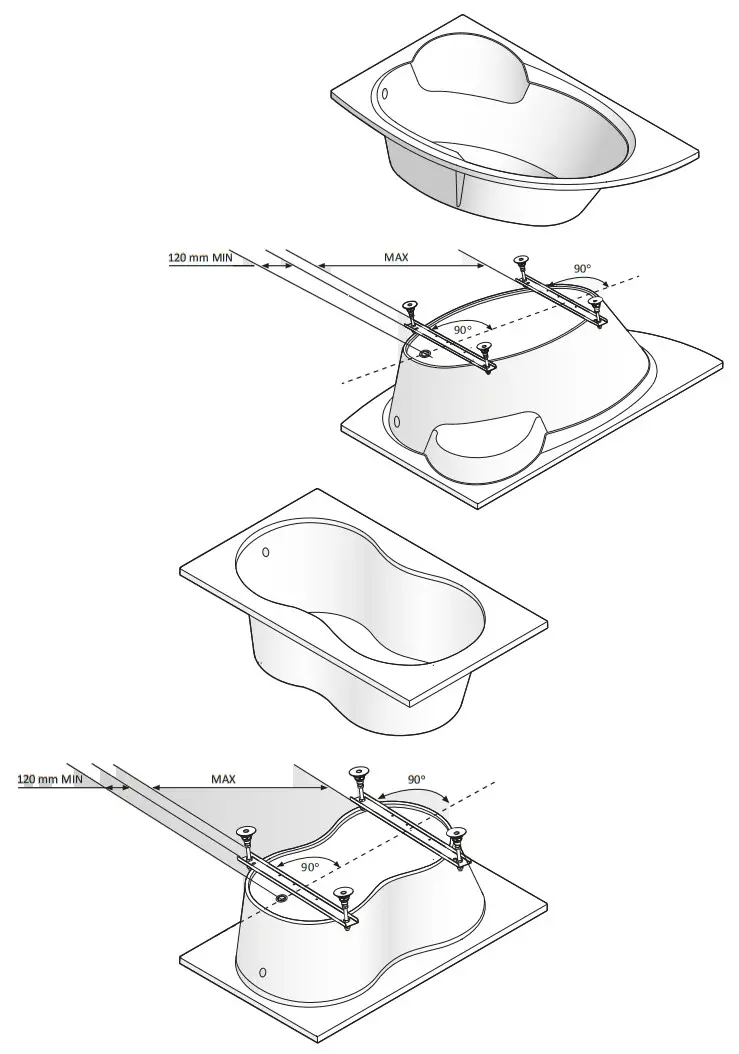 120 mm MIN
MAX
90°
90°

120 mm MIN
MAX
90°
90°