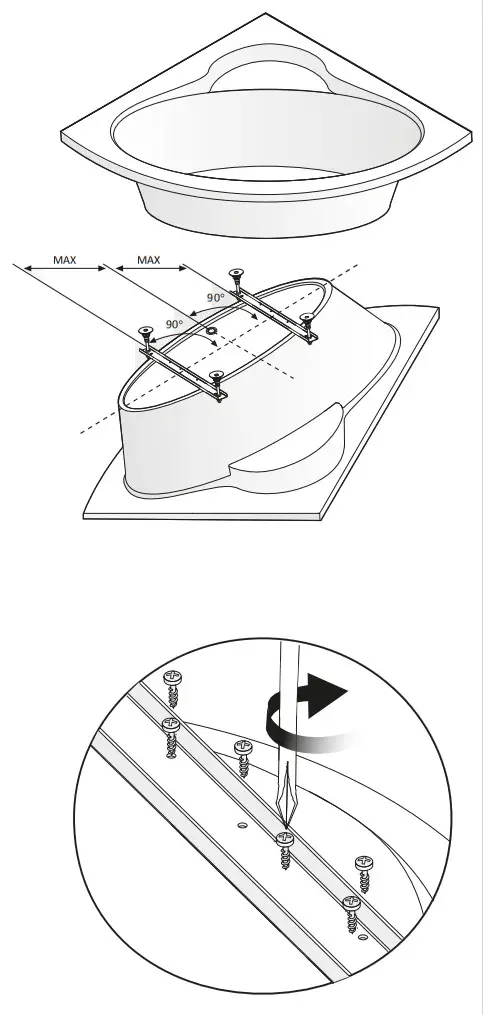 MAX
MAX
90°
90°