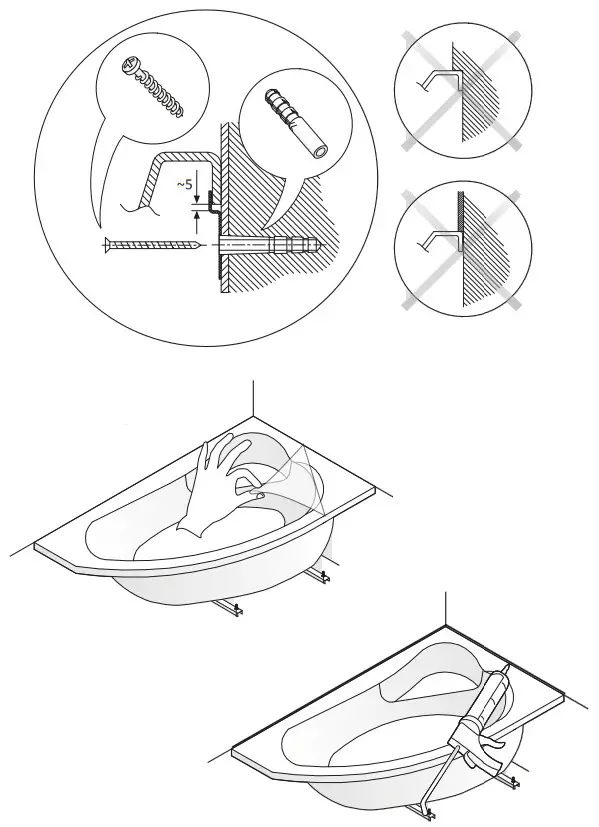 ~5