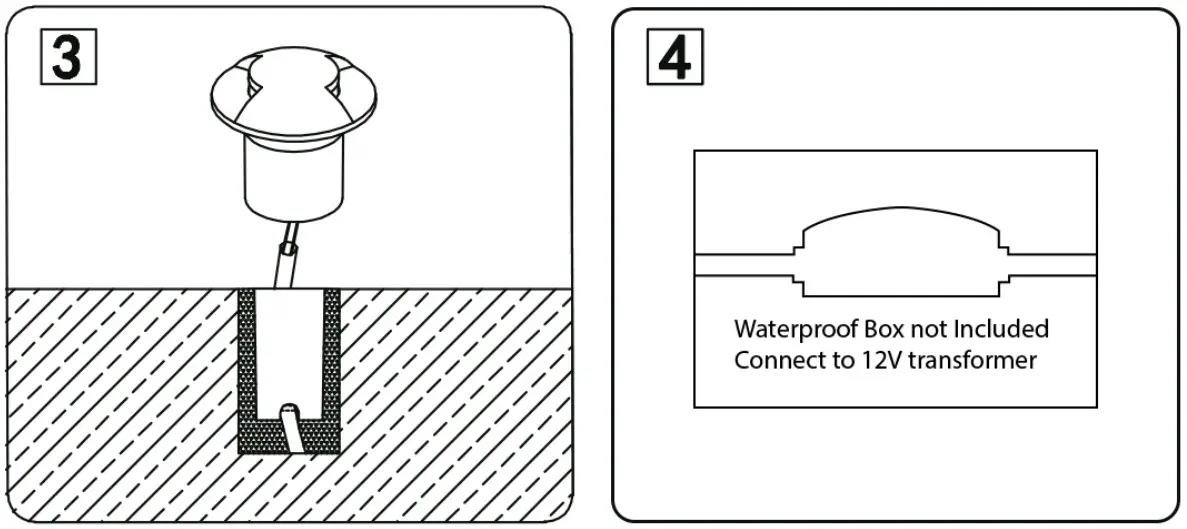 3

4

Waterproof Box not Included
Connect to 12V transformer