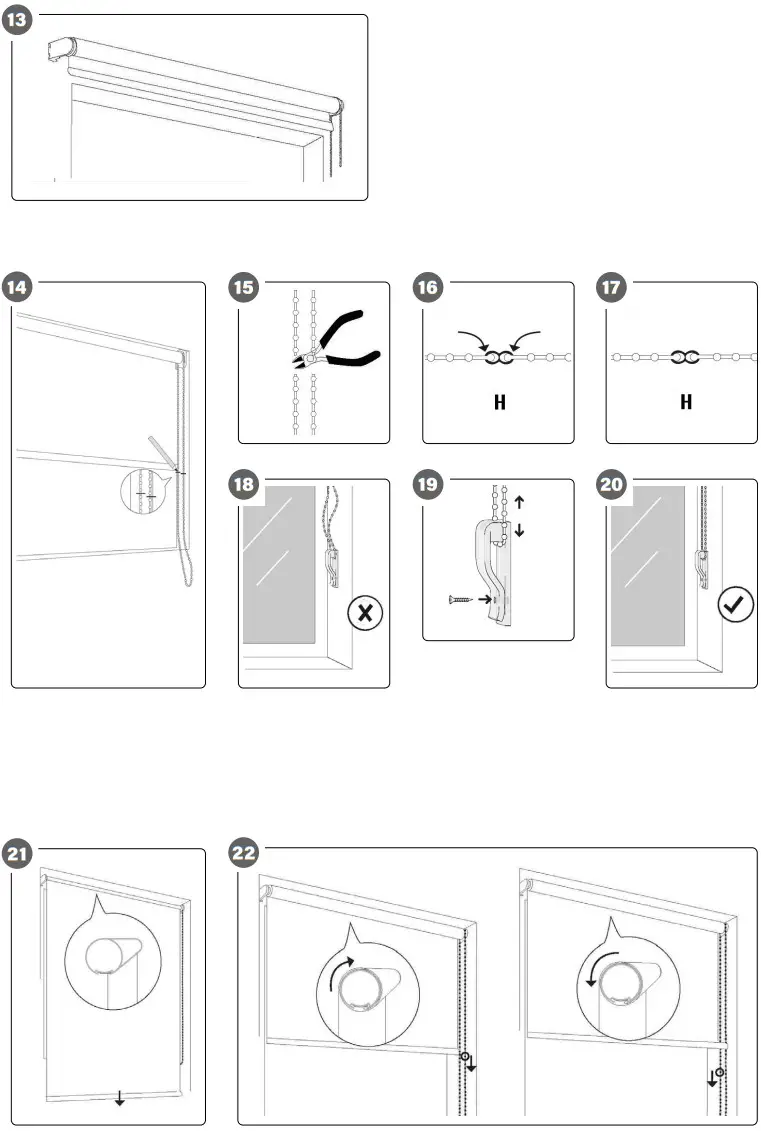 13

14

15

16

H

17

H

18

19

20

21

22