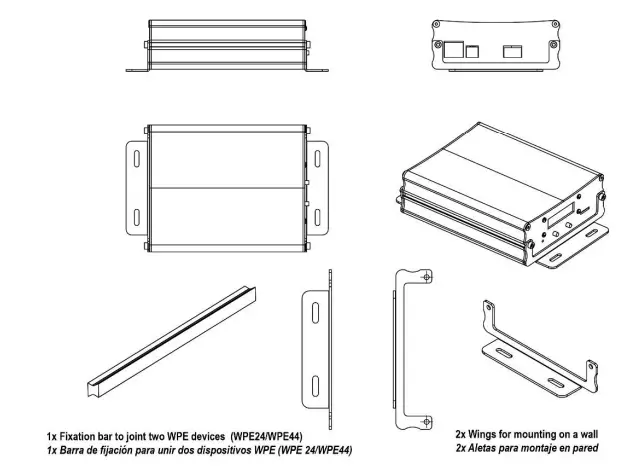 1x Fixation bar to joint two WPE devices (WPE24/WPE44)
1x Barra de fijación para unir dos dispositivos WPE (WPE 24/WPE44)

2x Wings for mounting on a wall
2x Aletas para montaje en pared