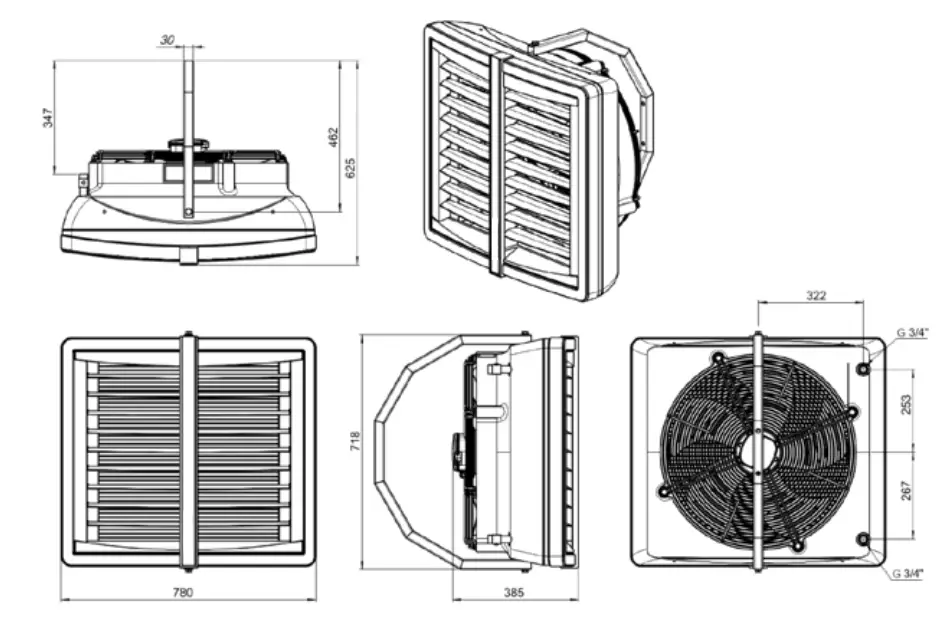 30
347
462
625
322
G 3/4"
253
267
G 3/4"
718
780
385