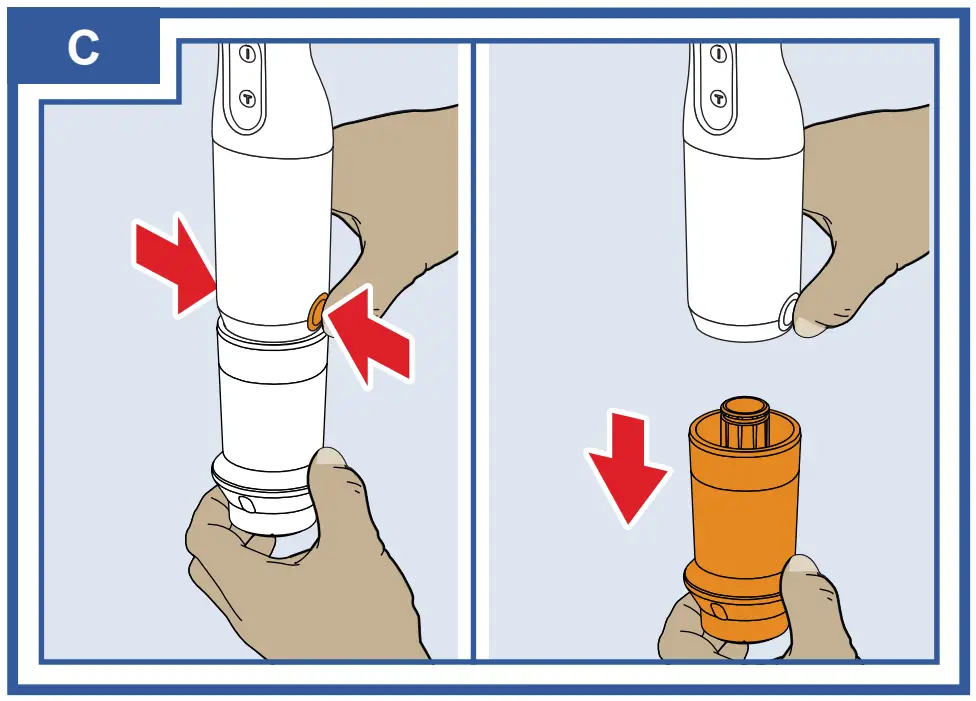 C

I
T

I
T