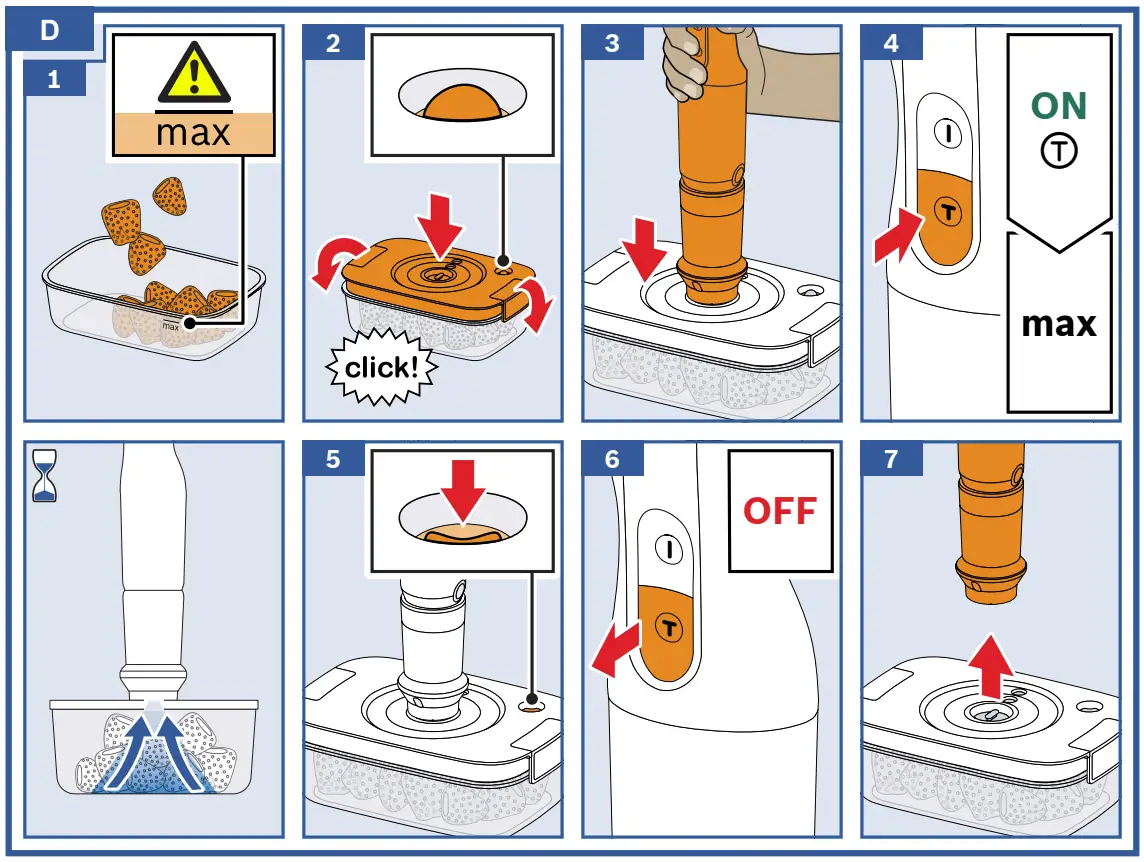 D

1

max

max

2

click!

3

4

I

T

ON

T

max

5

6

I

T

OFF

7