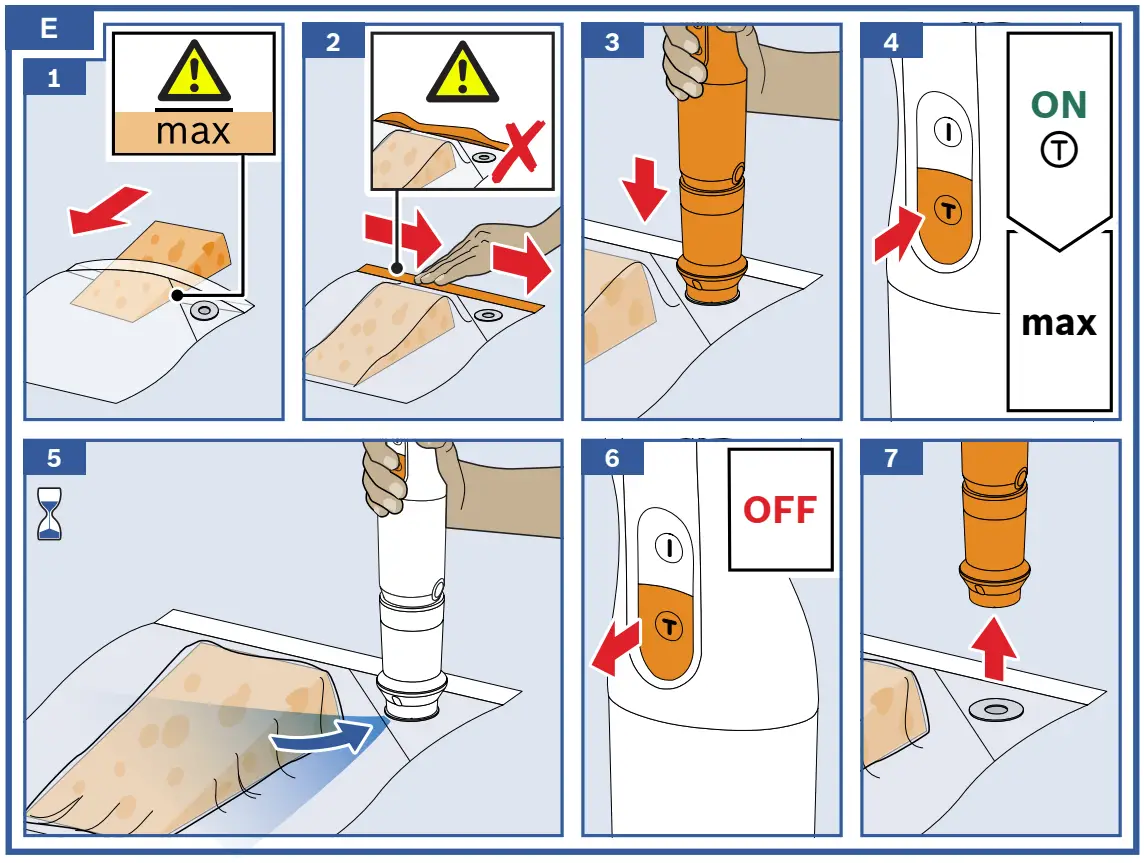 E

1

max

2

3

4

I

T

ON
T

max

5

6

I

T

OFF

7