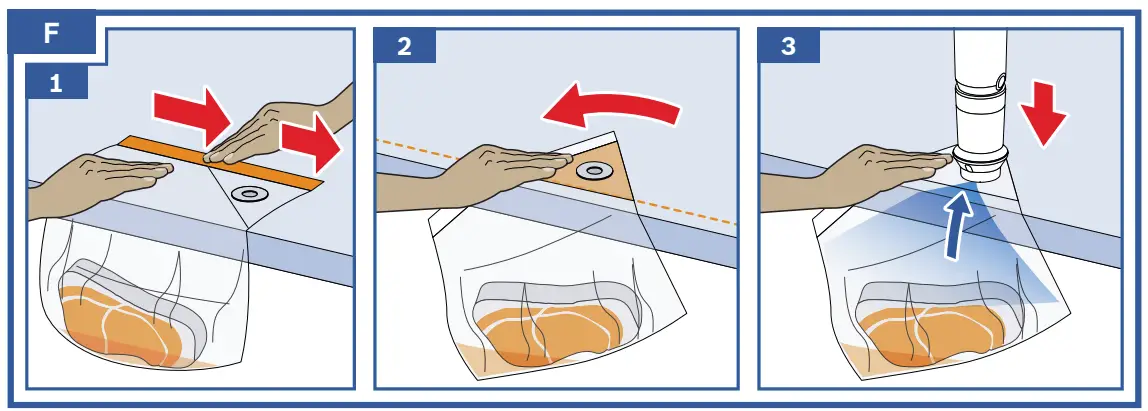 F
1
2
3