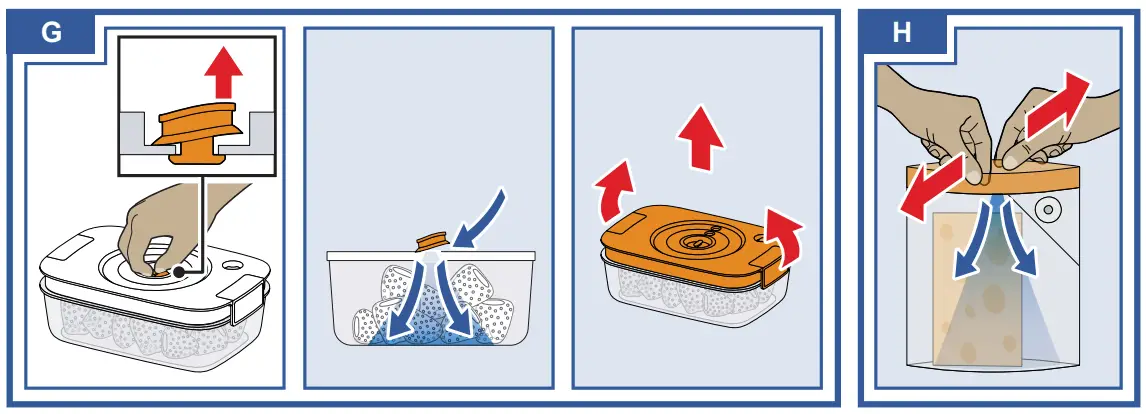 G

H