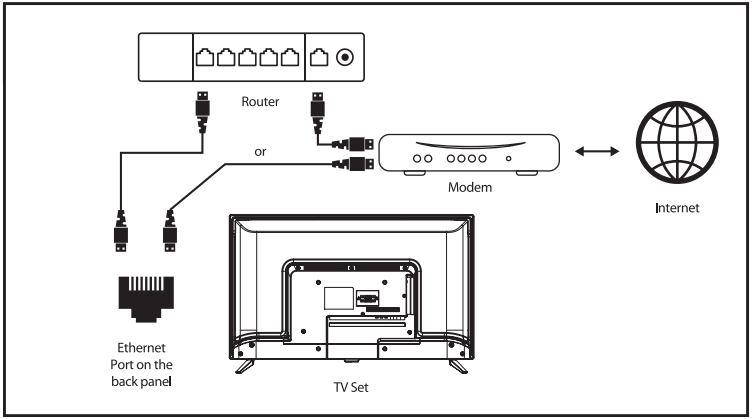 Router

or

Modem

Internet

Ethernet Port on the back panel

TV Set