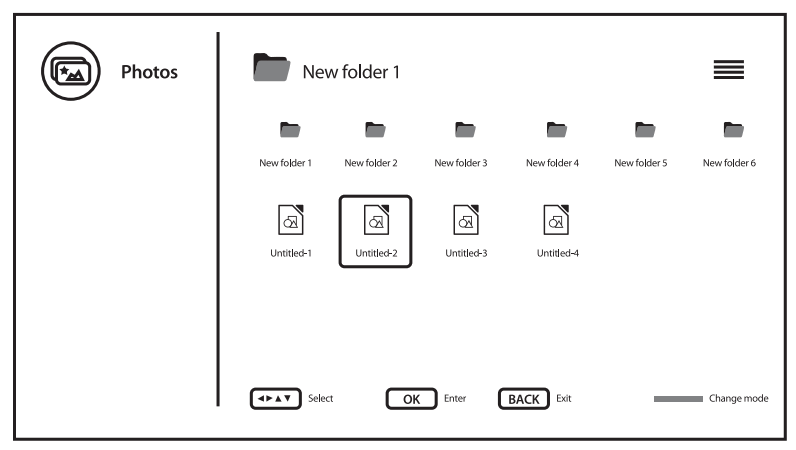 Photos

New folder 1

New folder 1 New folder 2 New folder 3 New folder 4 New folder 5 New folder 6

Untitled-1 Untitled-2 Untitled-3 Untitled-4

◄►▲▼ Select OK Enter BACK Exit Change mode