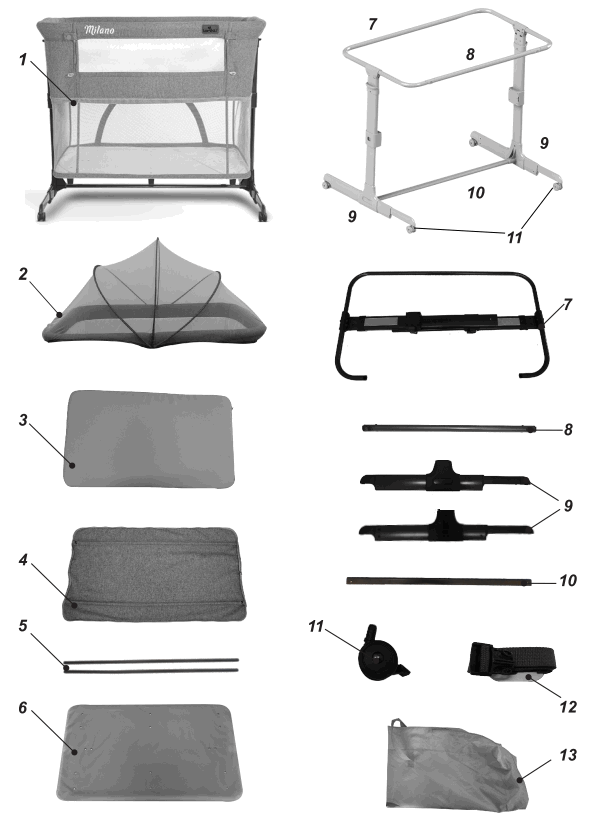 Milano

1

7

8

9

10

9

11

2

7

3

8

9

4

10

5

11

12

6

13