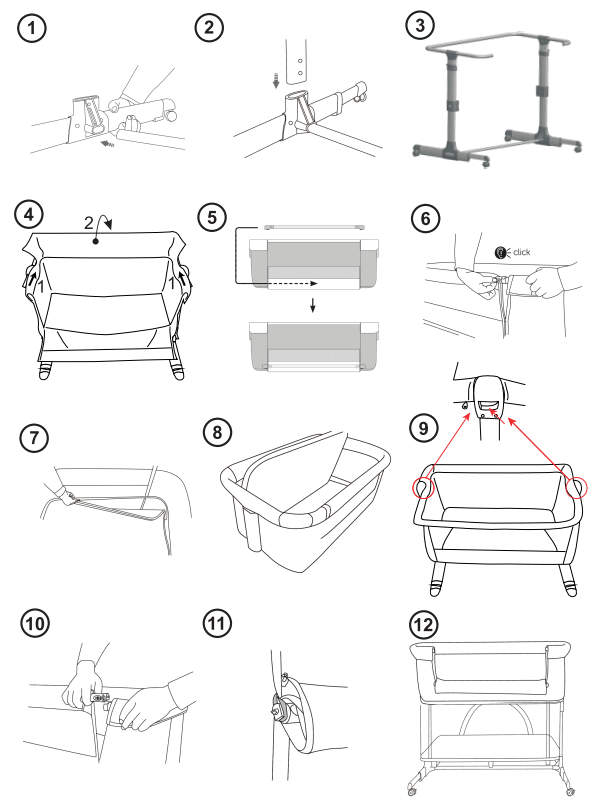 1

2

3

4

2

1

1

5

6

click

7

8

9

10

11

12