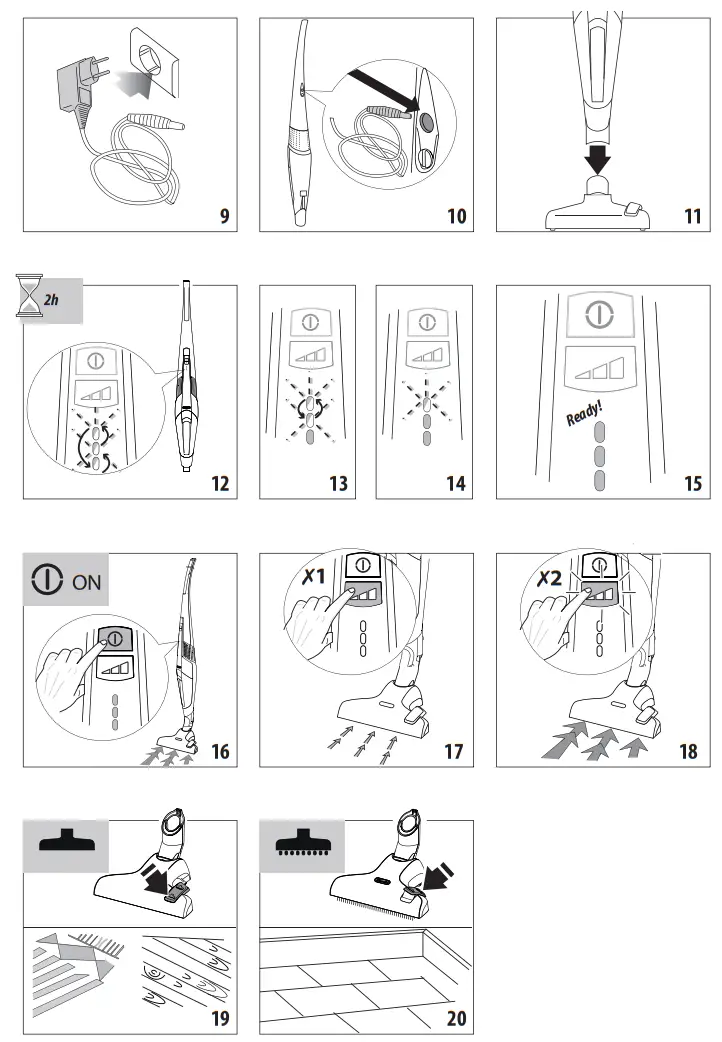 9

10

11

2h

12

13

14

Ready!

15

ON

16

X1

17

X2

18

19

20