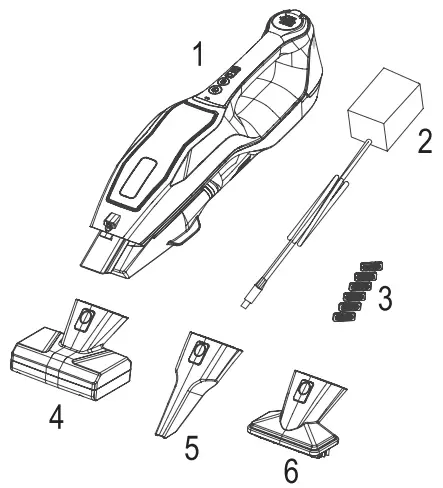 1
2
3
4
5
6