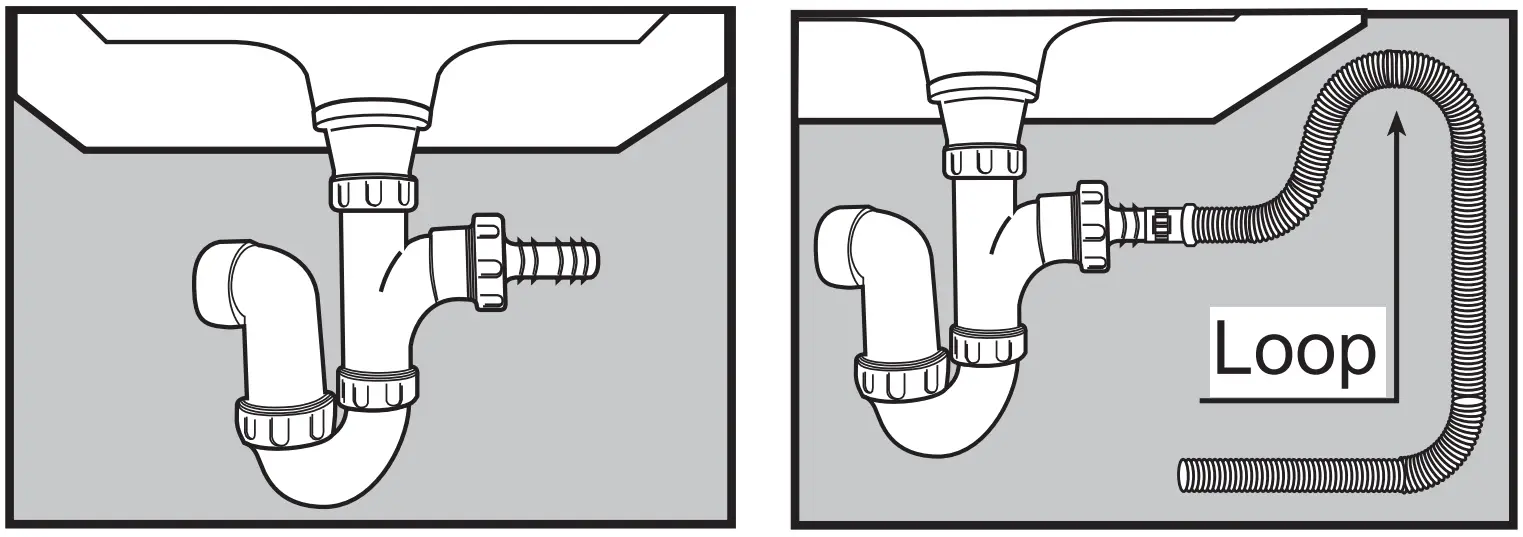 Loop