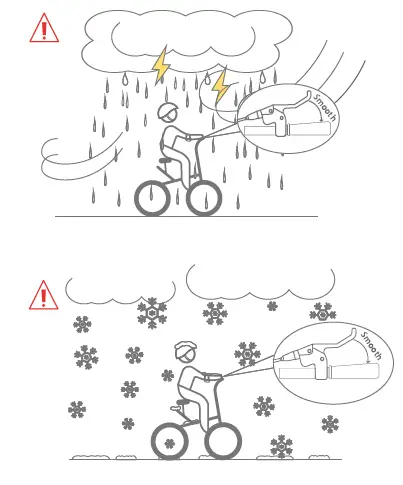 Smooth

Smooth