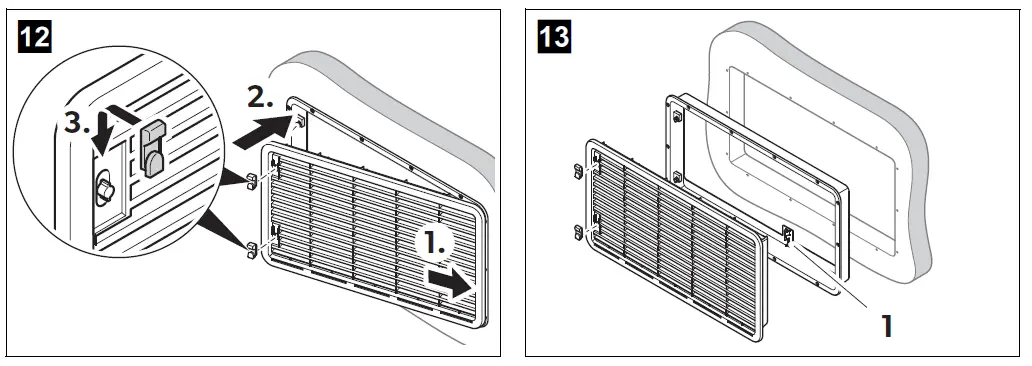 12
3.
2.
1.

13
1