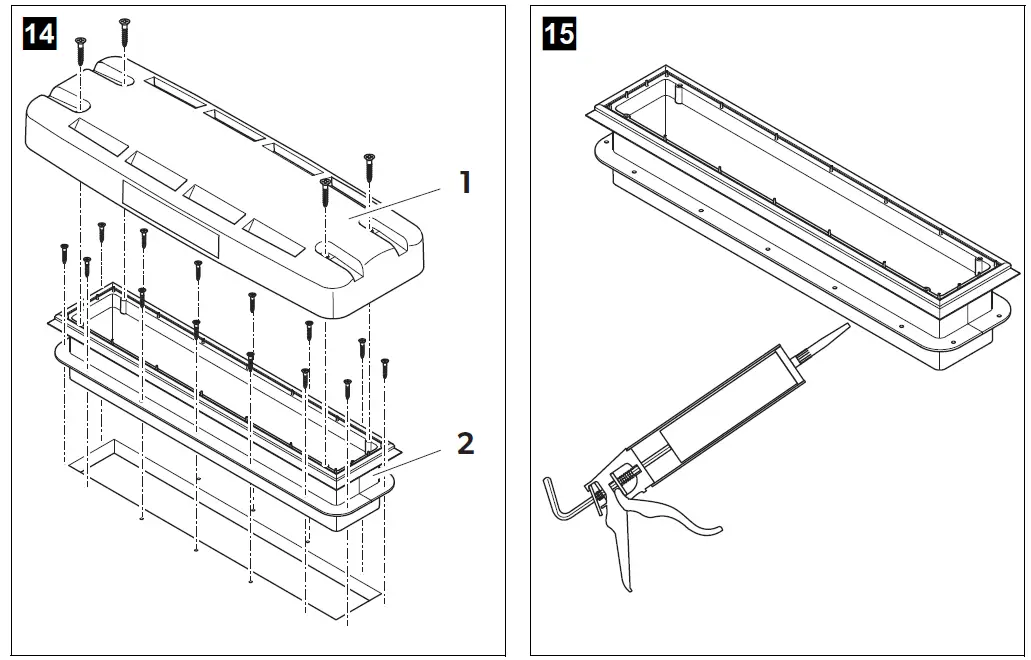 14

1

2

15