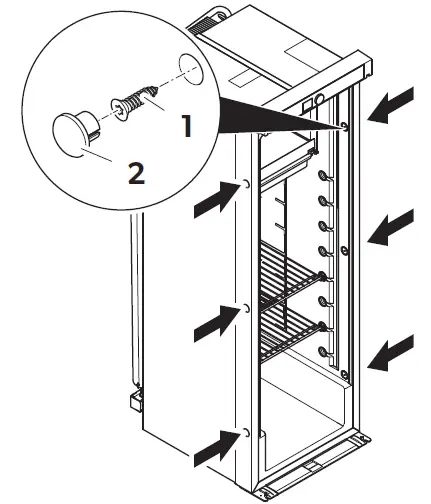 1
2