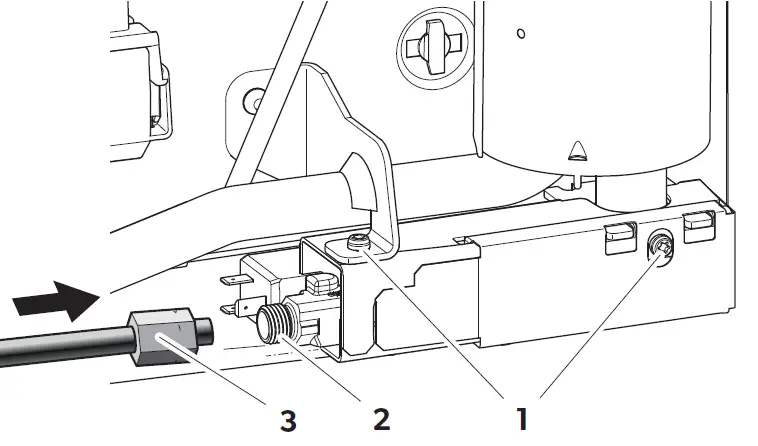 3 2 1