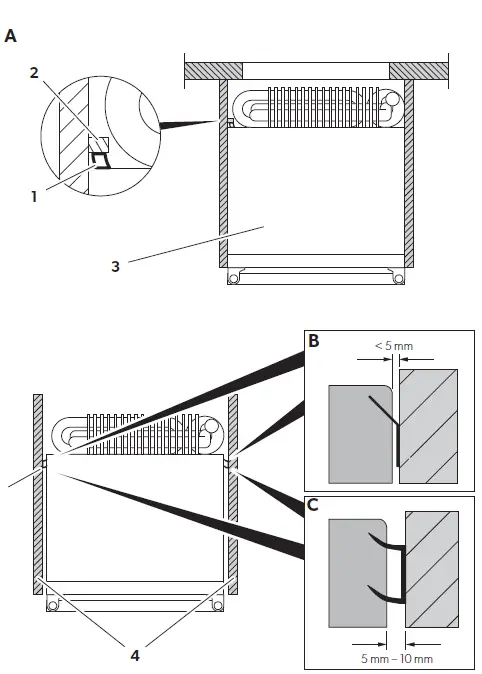 A
2
1
3
B
< 5 mm
C
5 mm – 10 mm
4