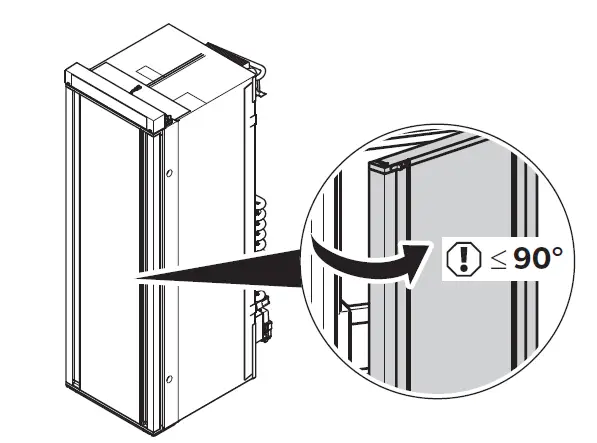 $\leq 90°$