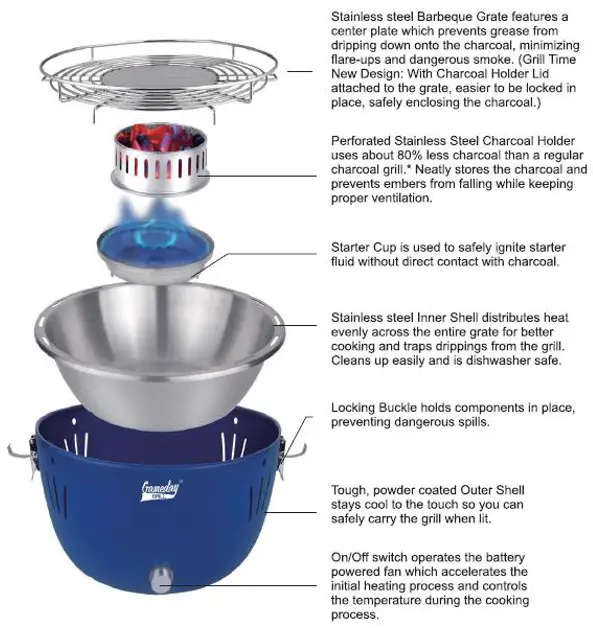 Stainless steel Barbeque Grate features a center plate which prevents grease from dripping down onto the charcoal, minimizing flare-ups and dangerous smoke. (Grill Time New Design: With Charcoal Holder Lid attached to the grate, easier to be locked in place, safely enclosing the charcoal.)

Perforated Stainless Steel Charcoal Holder uses about 80% less charcoal than a regular charcoal grill.* Neatly stores the charcoal and prevents embers from falling while keeping proper ventilation.

Starter Cup is used to safely ignite starter fluid without direct contact with charcoal.

Stainless steel Inner Shell distributes heat evenly across the entire grate for better cooking and traps drippings from the grill. Cleans up easily and is dishwasher safe.

Locking Buckle holds components in place, preventing dangerous spills.

Gameday GRILL

Tough, powder coated Outer Shell stays cool to the touch so you can safely carry the grill when lit.

On/Off switch operates the battery powered fan which accelerates the initial heating process and controls the temperature during the cooking process.